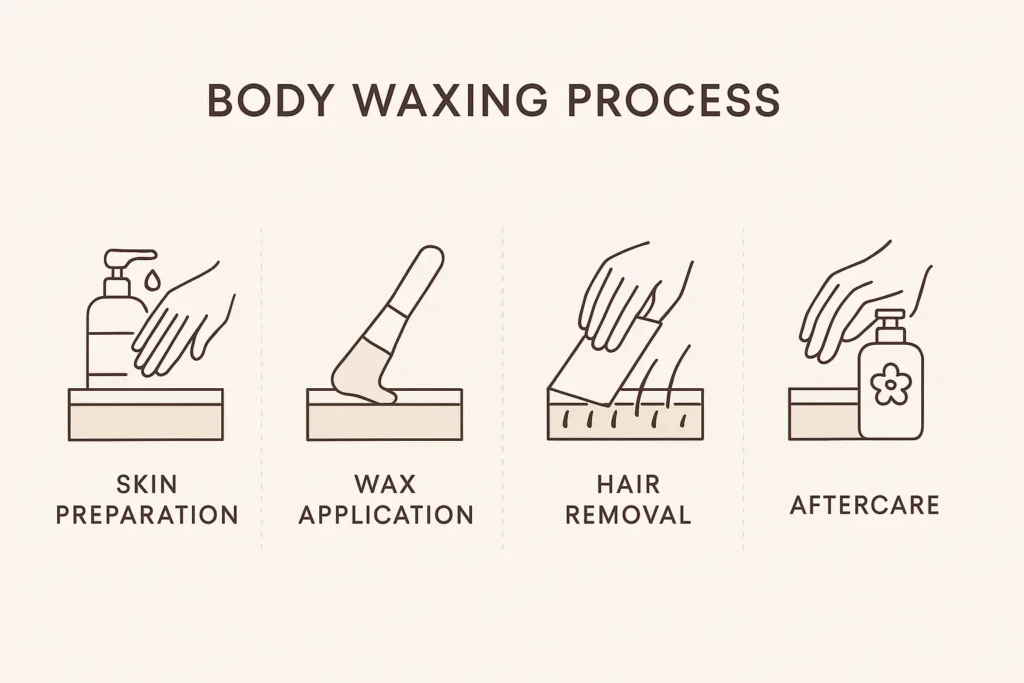 BODY WAXING PROCESS

SKIN PREPARATION

WAX APPLICATION

HAIR REMOVAL

AFTERCARE