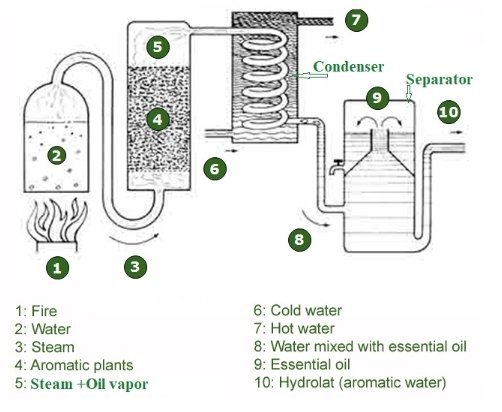 7

5

Condenser

Separator

9

10

4

2

6

8

1

3

1: Fire
2: Water
3: Steam
4: Aromatic plants
5: Steam +Oil vapor

6: Cold water
7: Hot water
8: Water mixed with essential oil
9: Essential oil
10: Hydrolat (aromatic water)